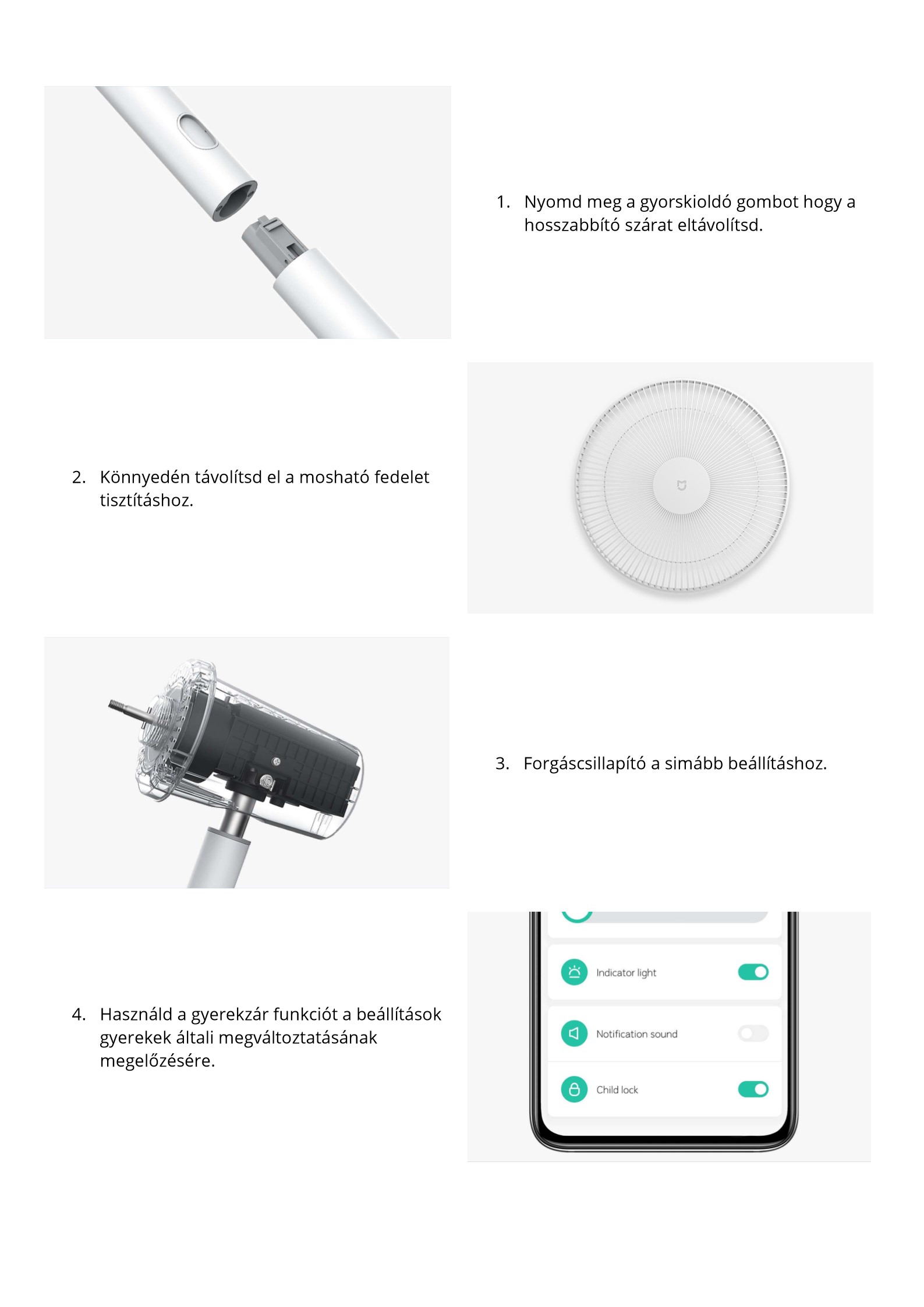 1. Nyomd meg a gyorskioldó gombot hogy a hosszabbító szárat eltávolítsd.

2. Könnyedén távolítsd el a mosható fedelet tisztításhoz.

3. Forgáscsillapító a simább beállításhoz.

4. Használd a gyerekzár funkciót a beállítások gyerekek általi megváltoztatásának megelőzésére.

Indicator light

Notification sound

Child lock